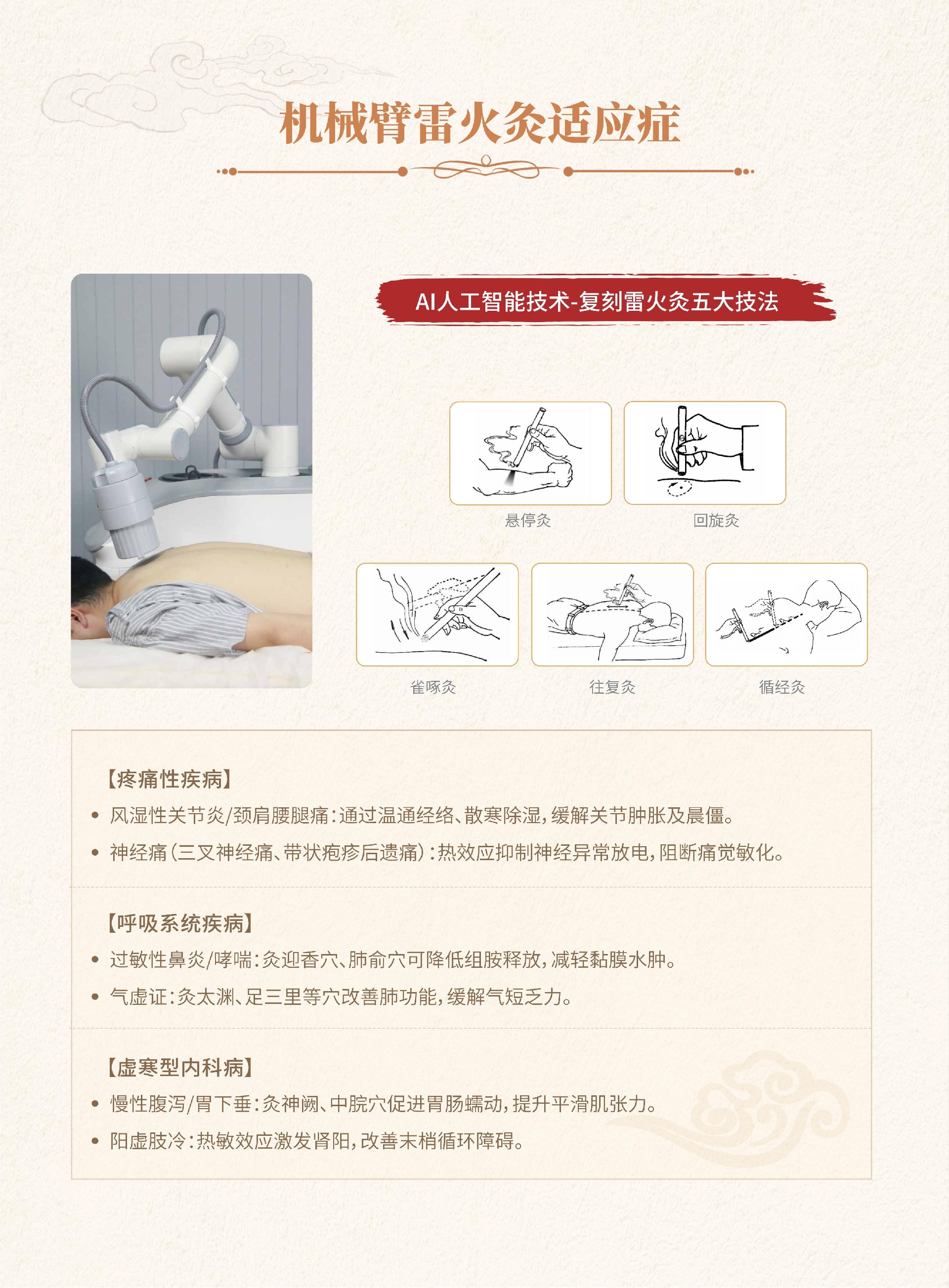 机械臂雷火灸适应症

AI人工智能技术-复刻雷火灸五大技法

悬停灸

回旋灸

雀啄灸

往复灸

循经灸

【疼痛性疾病】

• 风湿性关节炎/颈肩腰腿痛：通过温通经络、散寒除湿，缓解关节肿胀及晨僵。

• 神经痛（三叉神经痛、带状疱疹后遗痛）：热效应抑制神经异常放电，阻断痛觉敏化。

【呼吸系统疾病】

• 过敏性鼻炎/哮喘：灸迎香穴、肺俞穴可降低组胺释放，减轻黏膜水肿。

• 气虚证：灸太渊、足三里等穴改善肺功能，缓解气短乏力。

【虚寒型内科病】

• 慢性腹泻/胃下垂：灸神阙、中脘穴促进胃肠蠕动，提升平滑肌张力。

• 阳虚肢冷：热敏效应激发肾阳，改善末梢循环障碍。